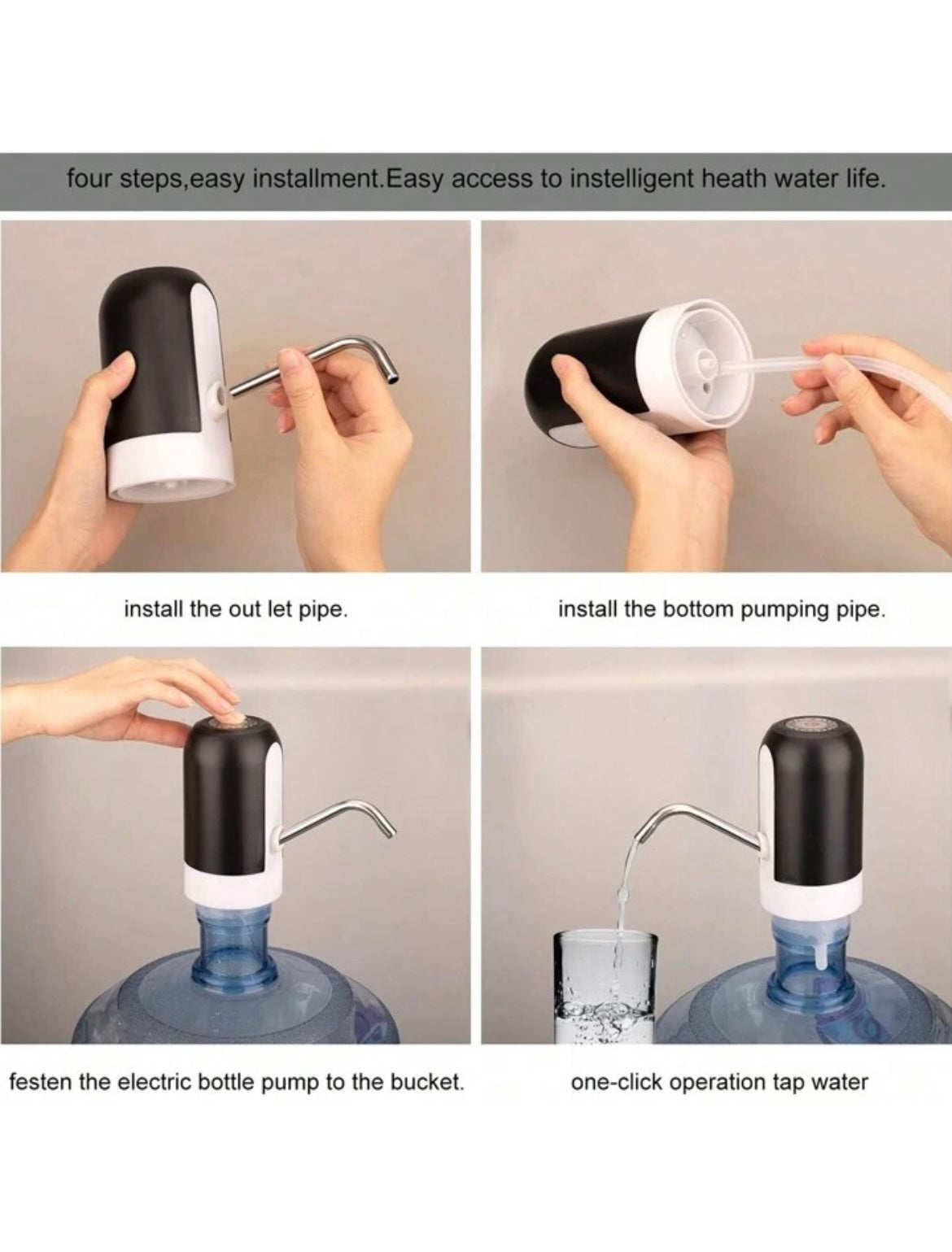 four steps,easy installment.Easy access to instelligent heath water life.

install the out let pipe.

install the bottom pumping pipe.

festen the electric bottle pump to the bucket.

one-click operation tap water